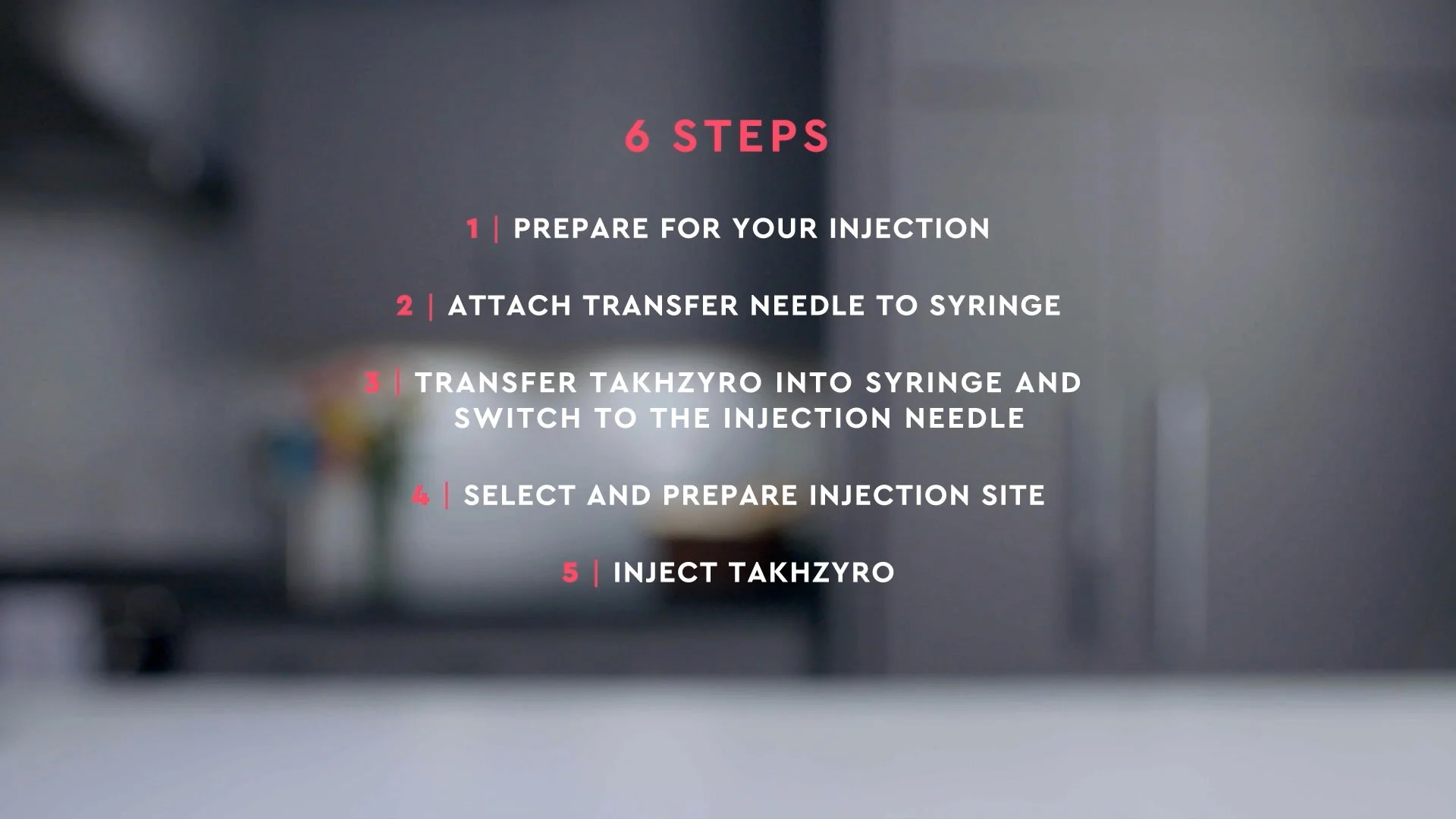 6 STEPS

1 | PREPARE FOR YOUR INJECTION

2 | ATTACH TRANSFER NEEDLE TO SYRINGE

3 | TRANSFER TAKHZYRO INTO SYRINGE AND SWITCH TO THE INJECTION NEEDLE

4 | SELECT AND PREPARE INJECTION SITE

5 | INJECT TAKHZYRO